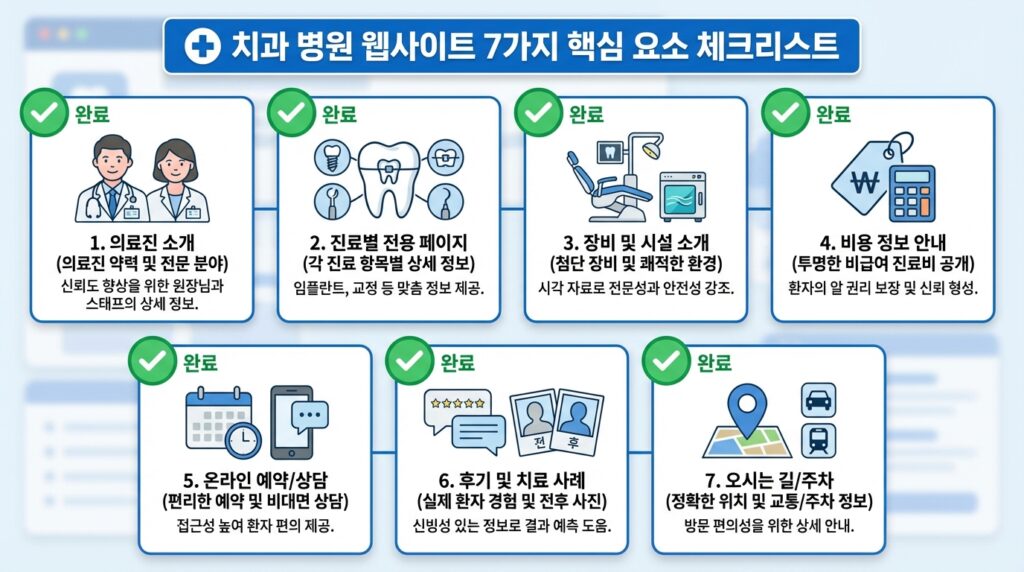 치과 병원 웹사이트 7가지 핵심 요소 체크리스트

완료

1. 의료진 소개
(의료진 약력 및 전문 분야)
신뢰도 향상을 위한 원장님과 스태프의 상세 정보.

완료

2. 진료별 전용 페이지
(각 진료 항목별 상세 정보)
임플란트, 교정 등 맞춤 정보 제공.

완료

3. 장비 및 시설 소개
(첨단 장비 및 쾌적한 환경)
시각 자료로 전문성과 안전성 강조.

완료

₩

4. 비용 정보 안내
(투명한 비급여 진료비 공개)
환자의 알 권리 보장 및 신뢰 형성.

완료

5. 온라인 예약/상담
(편리한 예약 및 비대면 상담)
접근성 높여 환자 편의 제공.

완료

전 후

6. 후기 및 치료 사례
(실제 환자 경험 및 전후 사진)
신빙성 있는 정보로 결과 예측 도움.

완료

7. 오시는 길/주차
(정확한 위치 및 교통/주차 정보)
방문 편의성을 위한 상세 안내.